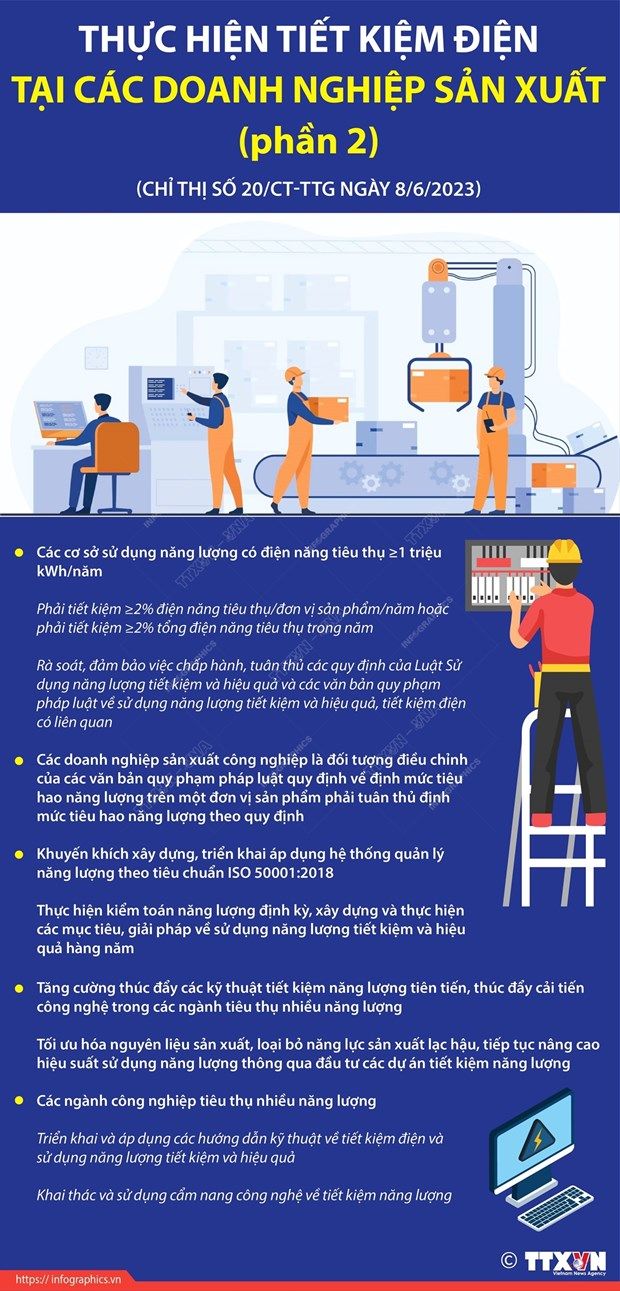 THỰC HIỆN TIẾT KIỆM ĐIỆN
TẠI CÁC DOANH NGHIỆP SẢN XUẤT
(phần 2)

(CHỈ THỊ SỐ 20/CT-TTG NGÀY 8/6/2023)

Các cơ sở sử dụng năng lượng có điện năng tiêu thụ ≥1 triệu kWh/năm

Phải tiết kiệm ≥2% điện năng tiêu thụ/đơn vị sản phẩm/năm hoặc phải tiết kiệm ≥2% tổng điện năng tiêu thụ trong năm

Rà soát, đảm bảo việc chấp hành, tuân thủ các quy định của Luật Sử dụng năng lượng tiết kiệm và hiệu quả và các văn bản quy phạm pháp luật về sử dụng năng lượng tiết kiệm và hiệu quả, tiết kiệm điện có liên quan

Các doanh nghiệp sản xuất công nghiệp là đối tượng điều chỉnh của các văn bản quy phạm pháp luật quy định về định mức tiêu hao năng lượng trên một đơn vị sản phẩm phải tuân thủ định mức tiêu hao năng lượng theo quy định

Khuyến khích xây dựng, triển khai áp dụng hệ thống quản lý năng lượng theo tiêu chuẩn ISO 50001:2018

Thực hiện kiểm toán năng lượng định kỳ, xây dựng và thực hiện các mục tiêu, giải pháp về sử dụng năng lượng tiết kiệm và hiệu quả hàng năm

Tăng cường thúc đẩy các kỹ thuật tiết kiệm năng lượng tiên tiến, thúc đẩy cải tiến công nghệ trong các ngành tiêu thụ nhiều năng lượng

Tối ưu hóa nguyên liệu sản xuất, loại bỏ năng lực sản xuất lạc hậu, tiếp tục nâng cao hiệu suất sử dụng năng lượng thông qua đầu tư các dự án tiết kiệm năng lượng

Các ngành công nghiệp tiêu thụ nhiều năng lượng

Triển khai và áp dụng các hướng dẫn kỹ thuật về tiết kiệm điện và sử dụng năng lượng tiết kiệm và hiệu quả

Khai thác và sử dụng cẩm nang công nghệ về tiết kiệm năng lượng

https:// infographics.vn
© TTXVN
Vietnam News Agency